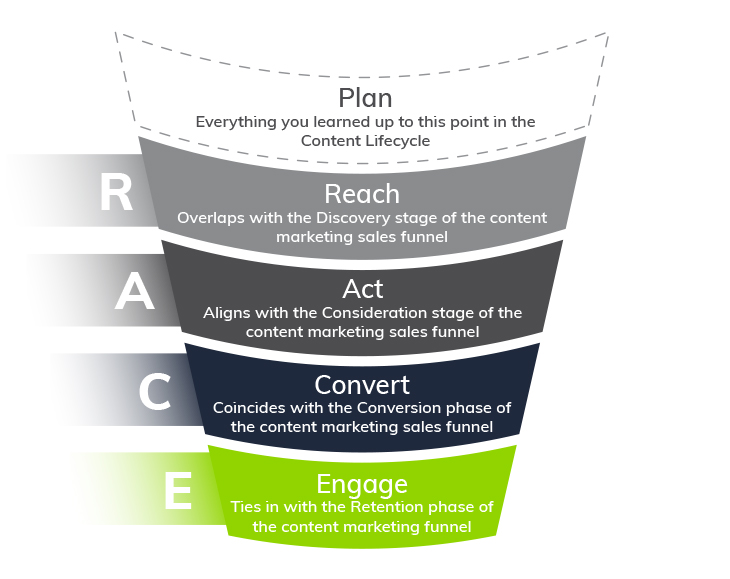 Plan
Everything you learned up to this point in the Content Lifecycle

R
Reach
Overlaps with the Discovery stage of the content marketing sales funnel

A
Act
Aligns with the Consideration stage of the content marketing sales funnel

C
Convert
Coincides with the Conversion phase of the content marketing sales funnel

E
Engage
Ties in with the Retention phase of the content marketing funnel